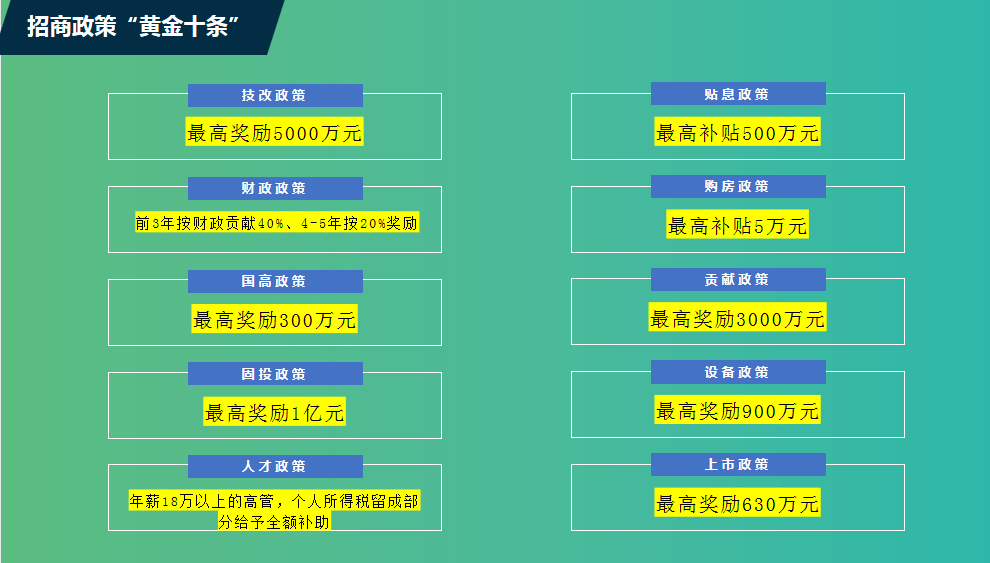 招商政策“黄金十条”

技改政策

最高奖励5000万元

财政政策

前3年按财政贡献40%、4-5年按20%奖励

国高政策

最高奖励300万元

固投政策

最高奖励1亿元

人才政策

年薪18万以上的高管，个人所得税留成部分给予全额补助

贴息政策

最高补贴500万元

购房政策

最高补贴5万元

贡献政策

最高奖励3000万元

设备政策

最高奖励900万元

上市政策

最高奖励630万元