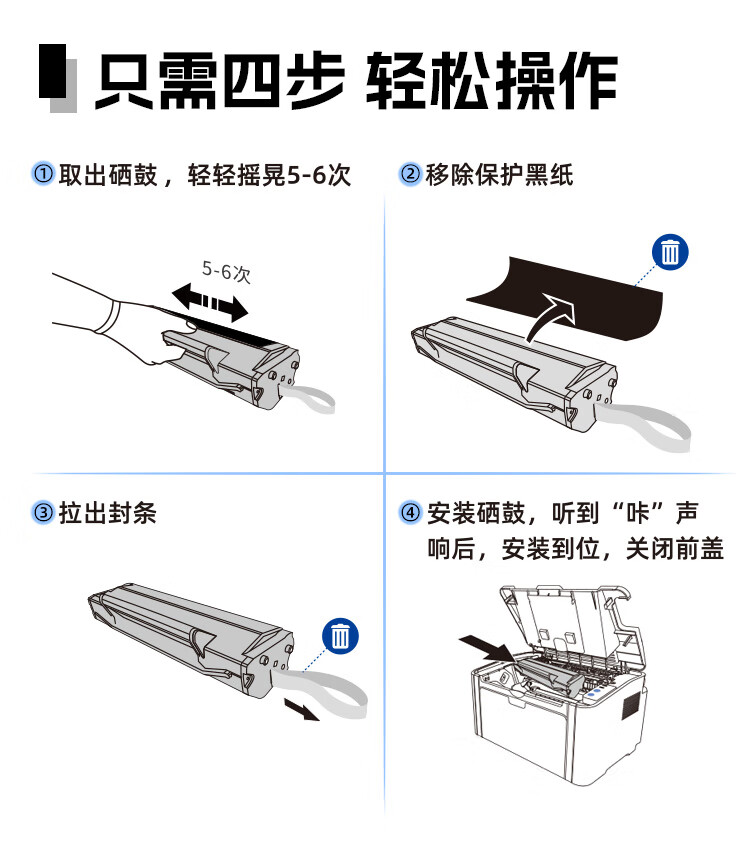 只需四步 轻松操作

① 取出硒鼓，轻轻摇晃5-6次

5-6次

② 移除保护黑纸

③ 拉出封条

④ 安装硒鼓，听到“咔”声响后，安装到位，关闭前盖